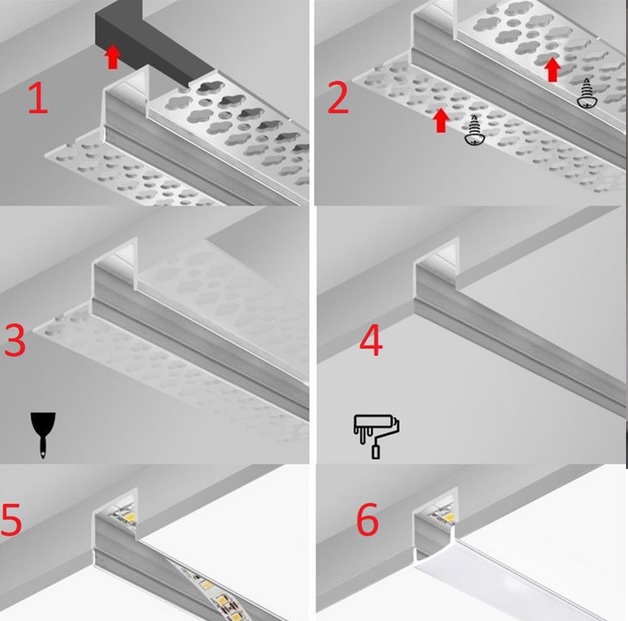 1

2

3

4

5

6