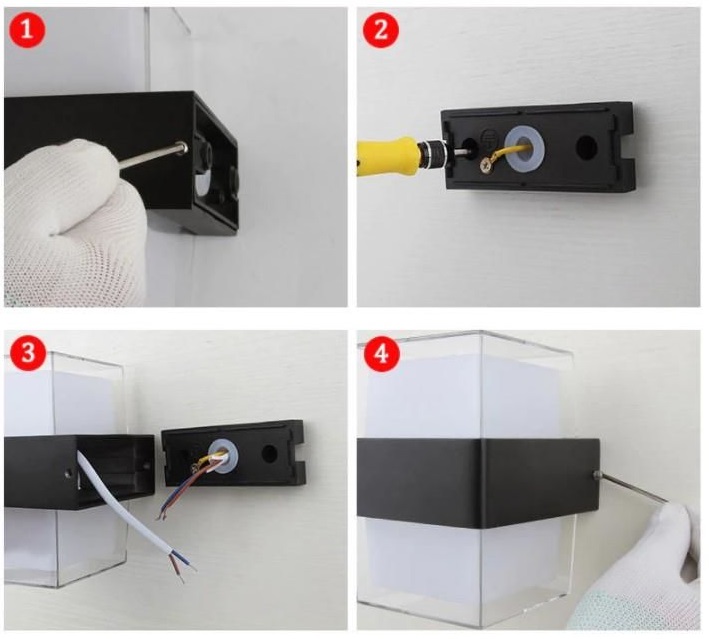 1

2

3

4